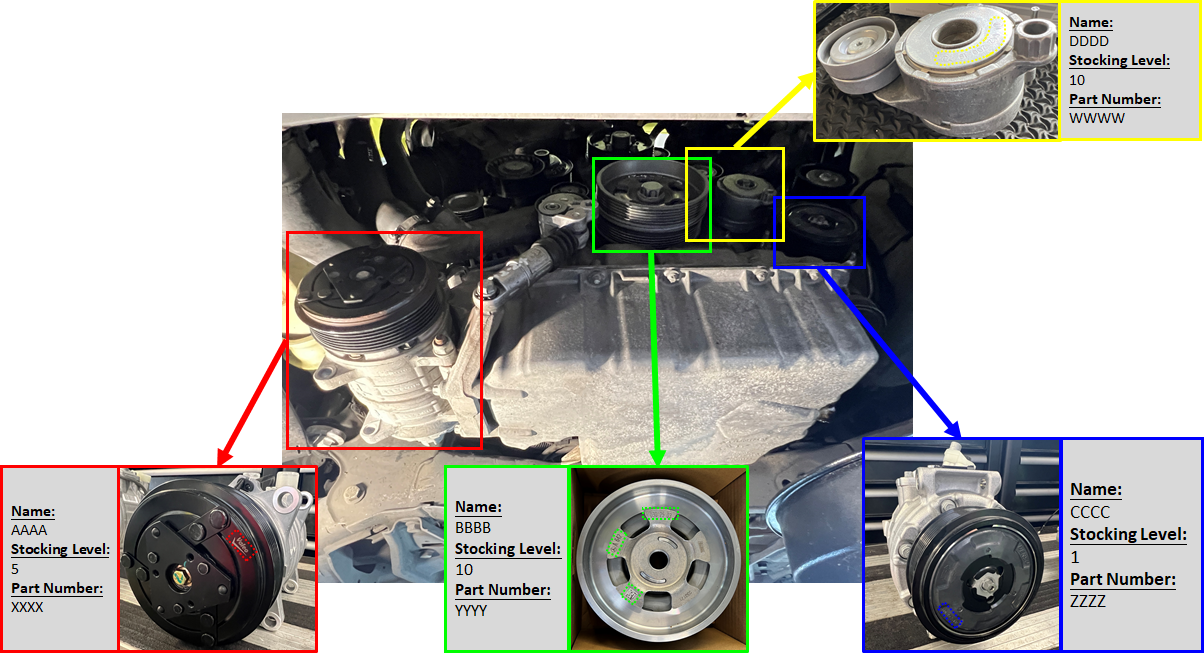 Name:
DDDD
Stocking Level:
10
Part Number:
WWWW

Name:
AAAA
Stocking Level:
5
Part Number:
XXXX

Name:
BBBB
Stocking Level:
10
Part Number:
YYYY

Name:
CCCC
Stocking Level:
1
Part Number:
ZZZZ